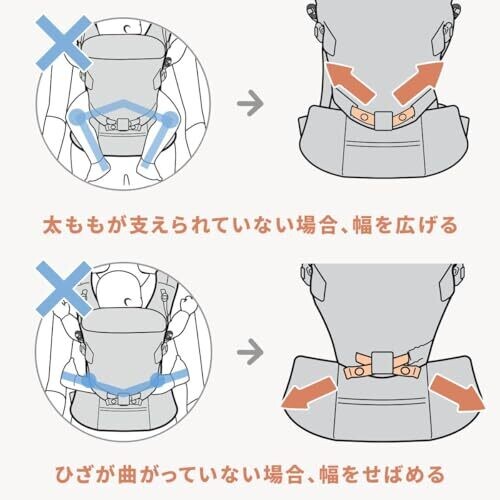 太ももが支えられていない場合、幅を広げる

ひざが曲がっていない場合、幅をせばめる